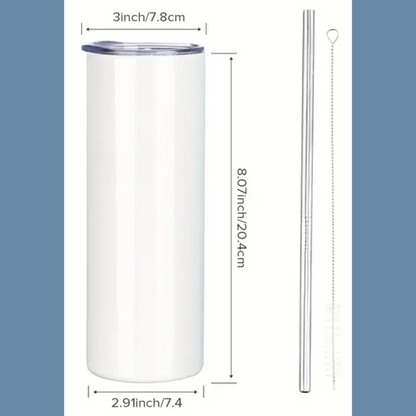 3inch/7.8cm

8.07inch/20.4cm

2.91inch/7.4