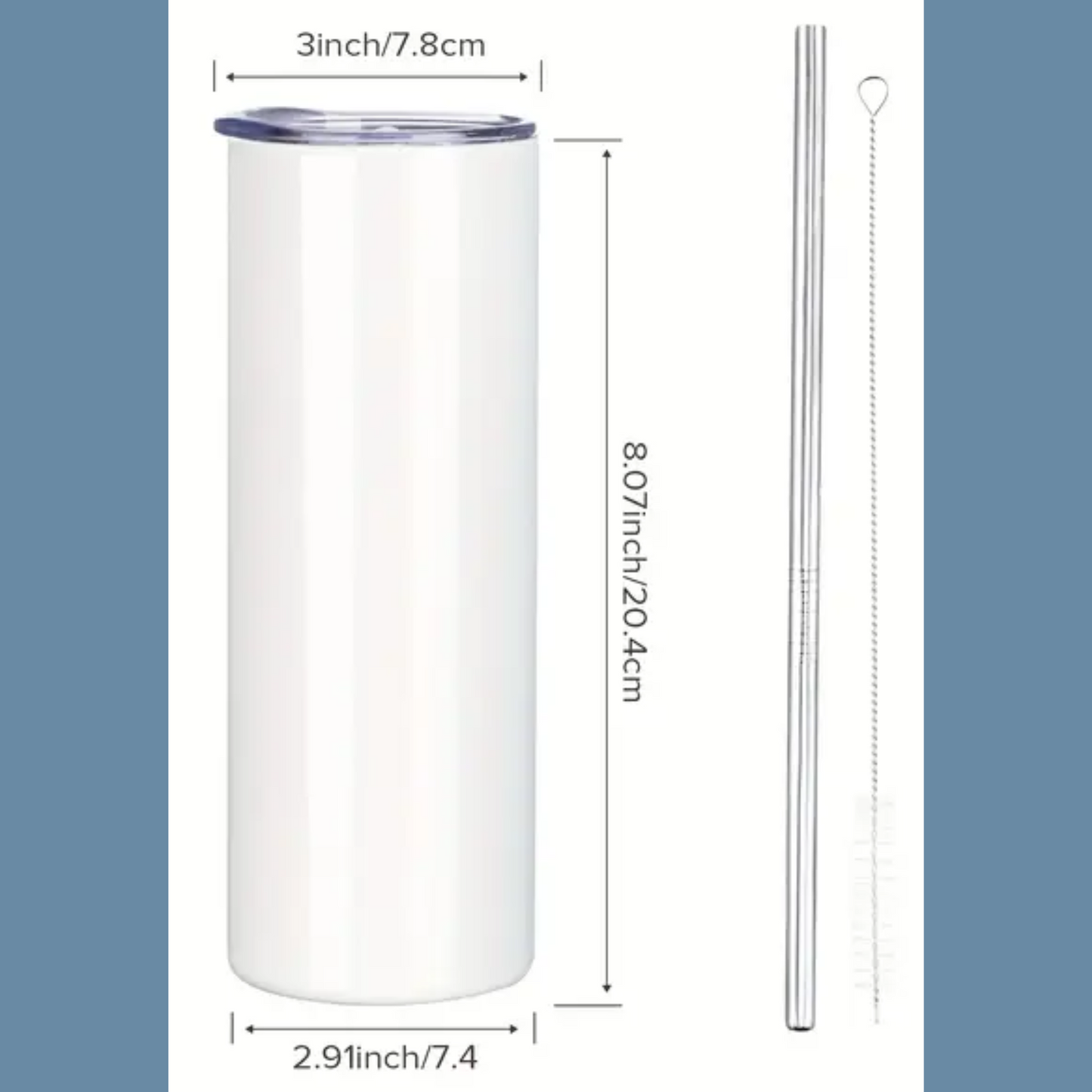 3inch/7.8cm

8.07inch/20.4cm

2.91inch/7.4